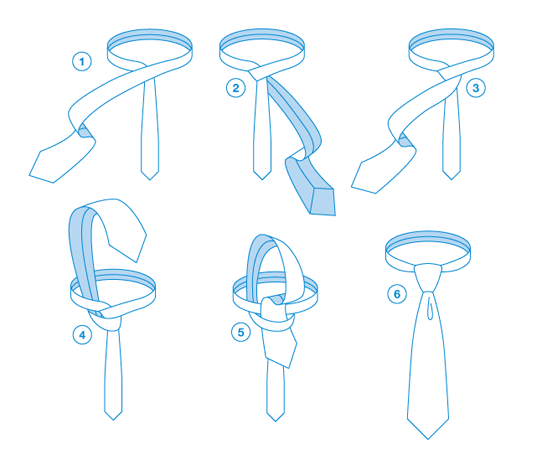 1
2
3
4
5
6